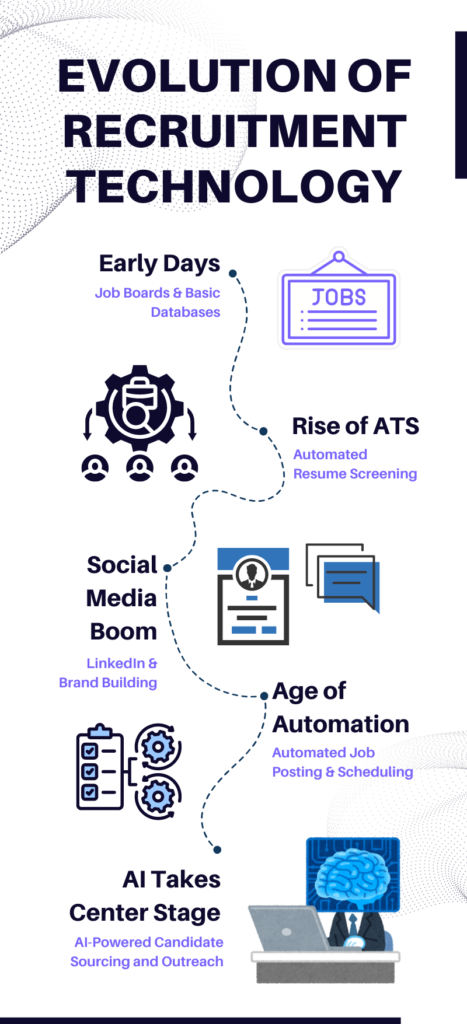 EVOLUTION OF RECRUITMENT TECHNOLOGY

Early Days
Job Boards & Basic Databases

JOBS

Rise of ATS
Automated Resume Screening

Social Media Boom
LinkedIn & Brand Building

Age of Automation
Automated Job Posting & Scheduling

AI Takes Center Stage
AI-Powered Candidate Sourcing and Outreach